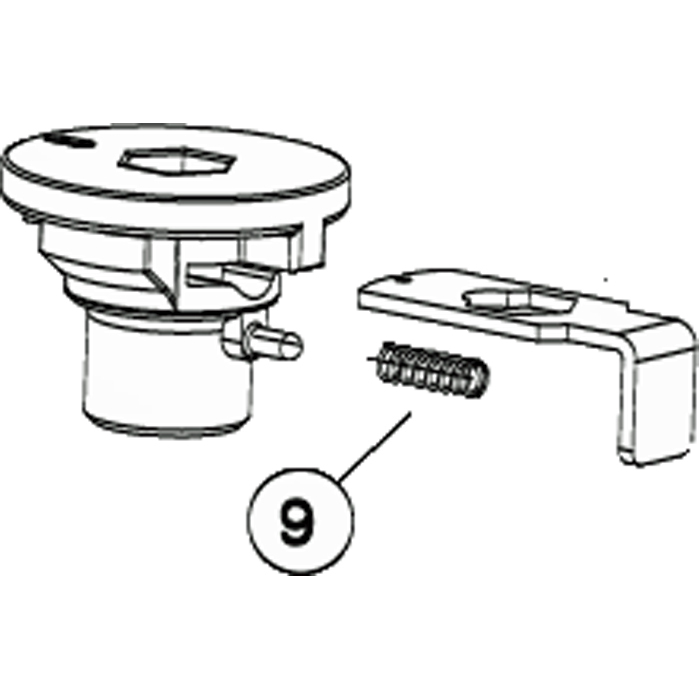 9