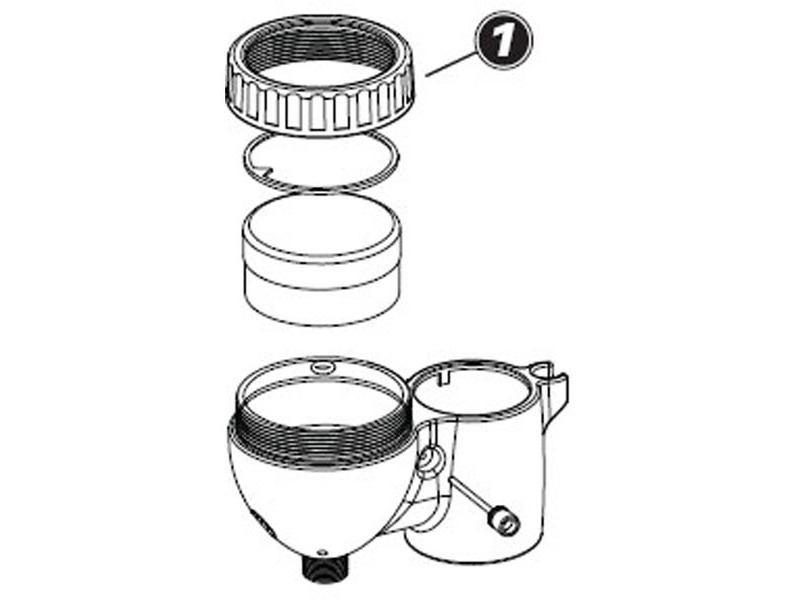 1